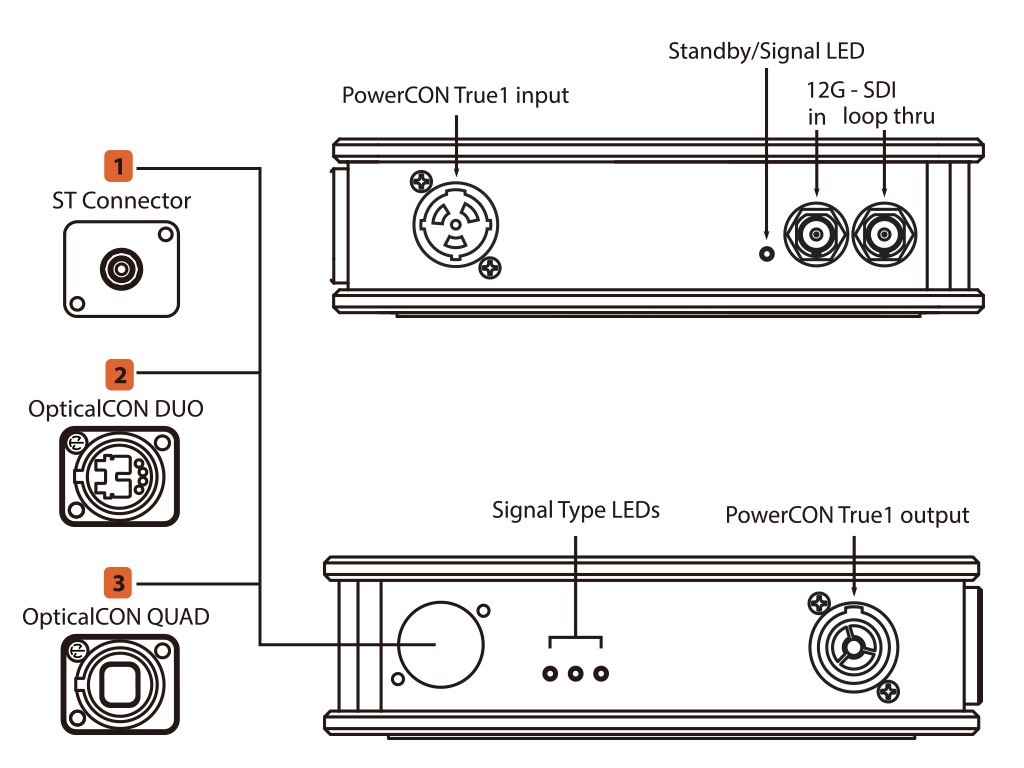 1
ST Connector

2
OpticalCON DUO

3
OpticalCON QUAD

PowerCON True1 input

Standby/Signal LED

12G - SDI
in
loop thru

Signal Type LEDs

PowerCON True1 output